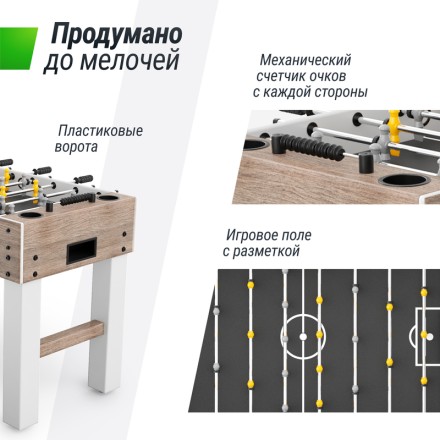 Продумано до мелочей

Механический счетчик очков с каждой стороны

Пластиковые ворота

Игровое поле с разметкой