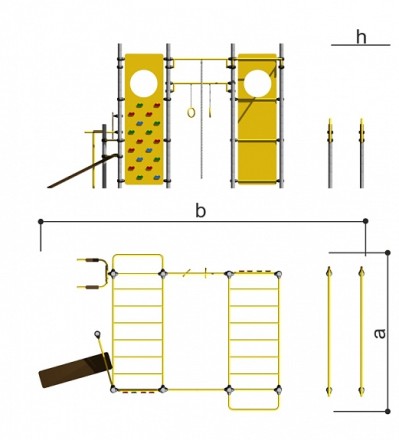 h

b

a